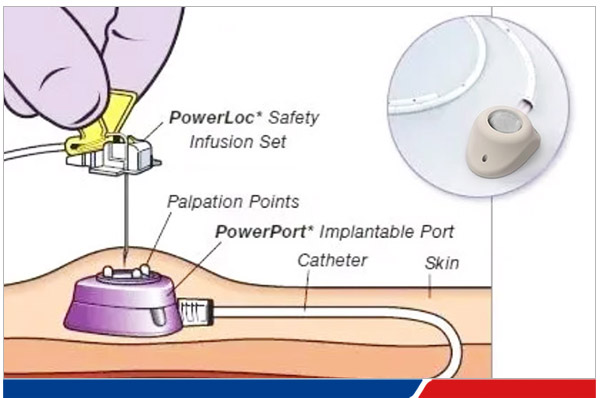 PowerLoc* Safety Infusion Set

Palpation Points

PowerPort* Implantable Port

Catheter

Skin